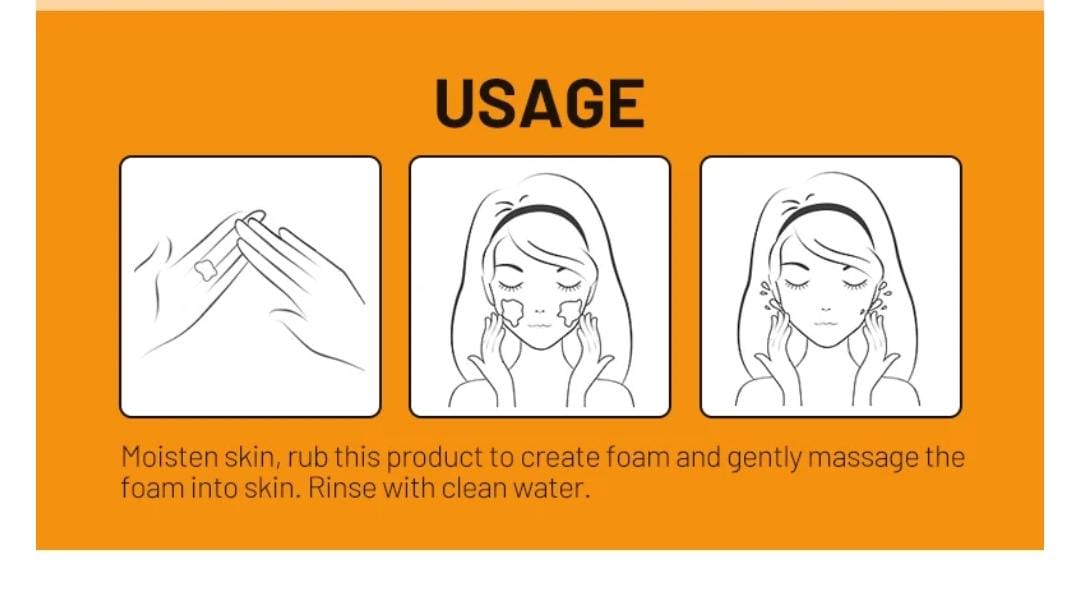 USAGE

Moisten skin, rub this product to create foam and gently massage the foam into skin. Rinse with clean water.